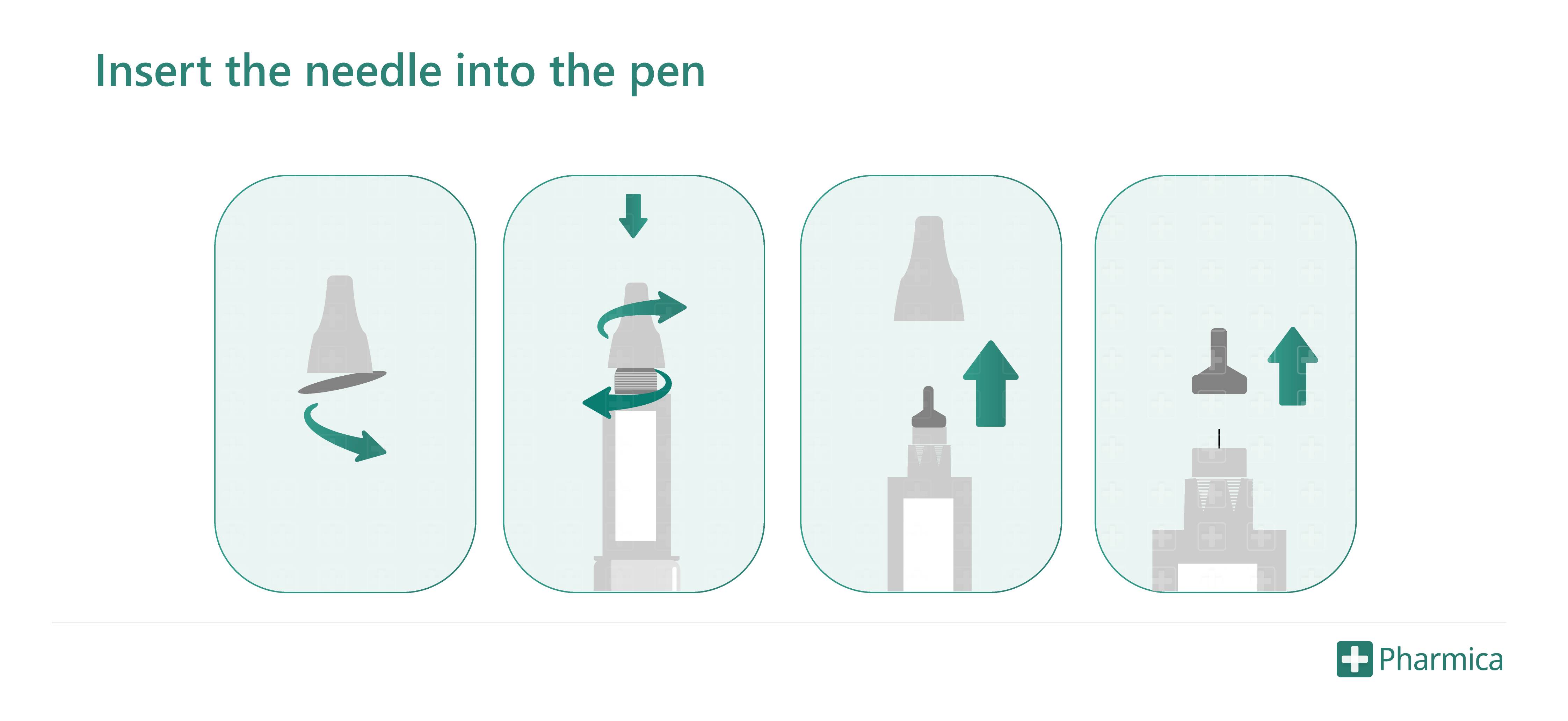 Insert the needle into the pen

Pharmica